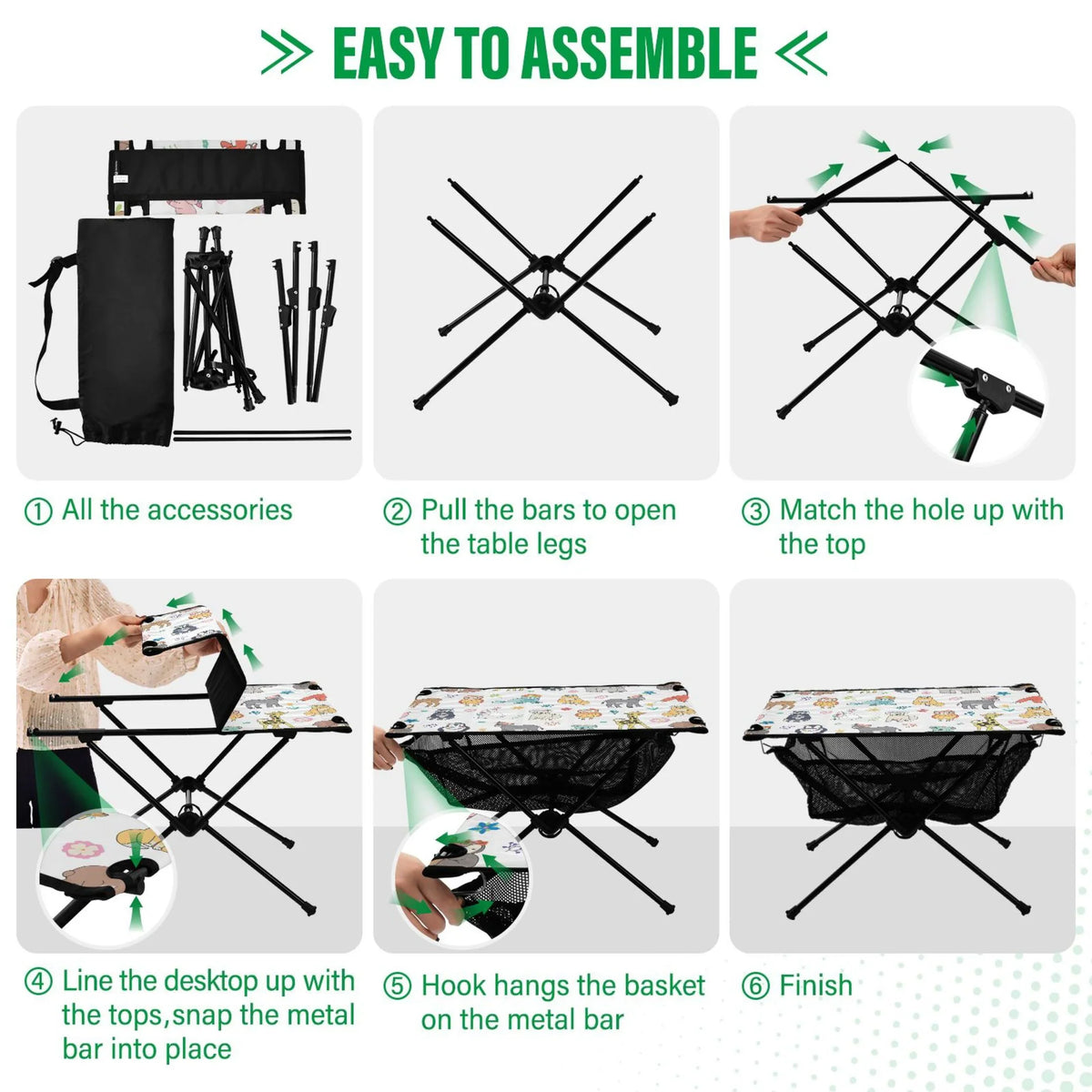 ≫ EASY TO ASSEMBLE ≪

① All the accessories

② Pull the bars to open the table legs

③ Match the hole up with the top

④ Line the desktop up with the tops,snap the metal bar into place

⑤ Hook hangs the basket on the metal bar

⑥ Finish